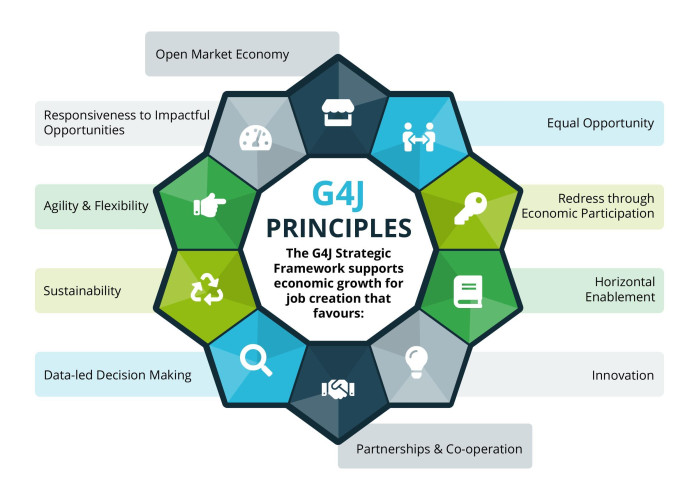 G4J PRINCIPLES

The G4J Strategic Framework supports economic growth for job creation that favours:

Open Market Economy

Equal Opportunity

Redress through Economic Participation

Horizontal Enablement

Innovation

Partnerships & Co-operation

Data-led Decision Making

Sustainability

Agility & Flexibility

Responsiveness to Impactful Opportunities